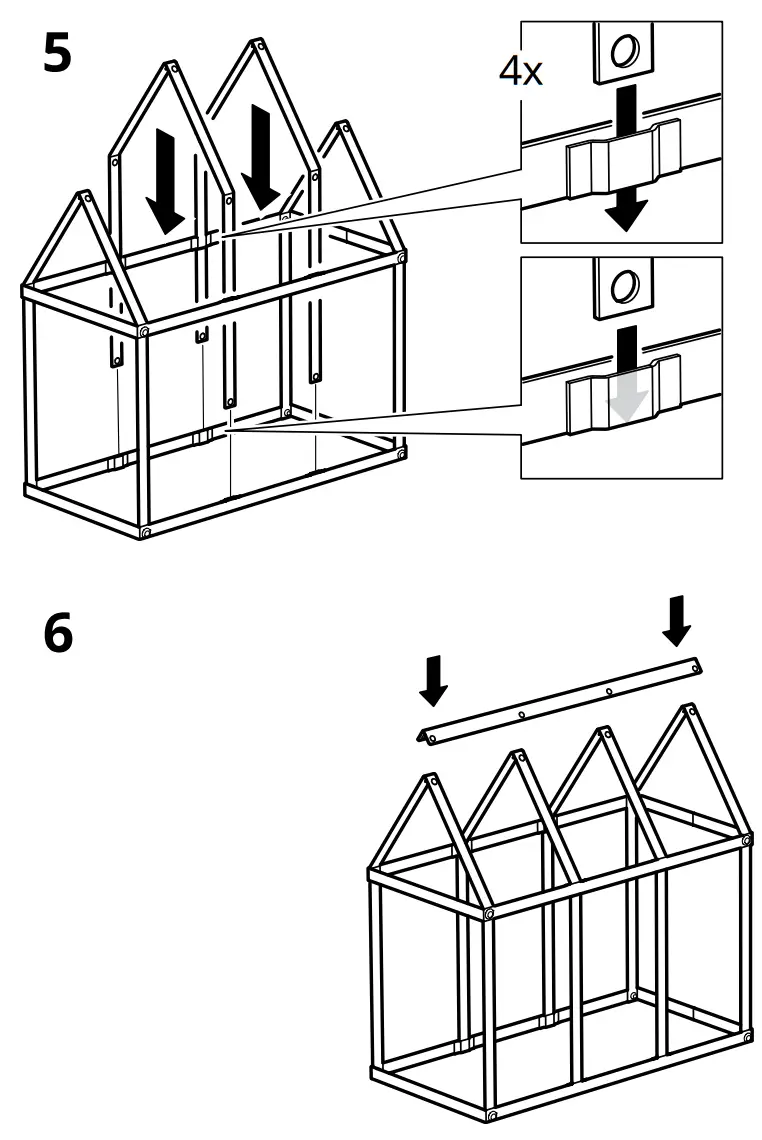 5

4x

6