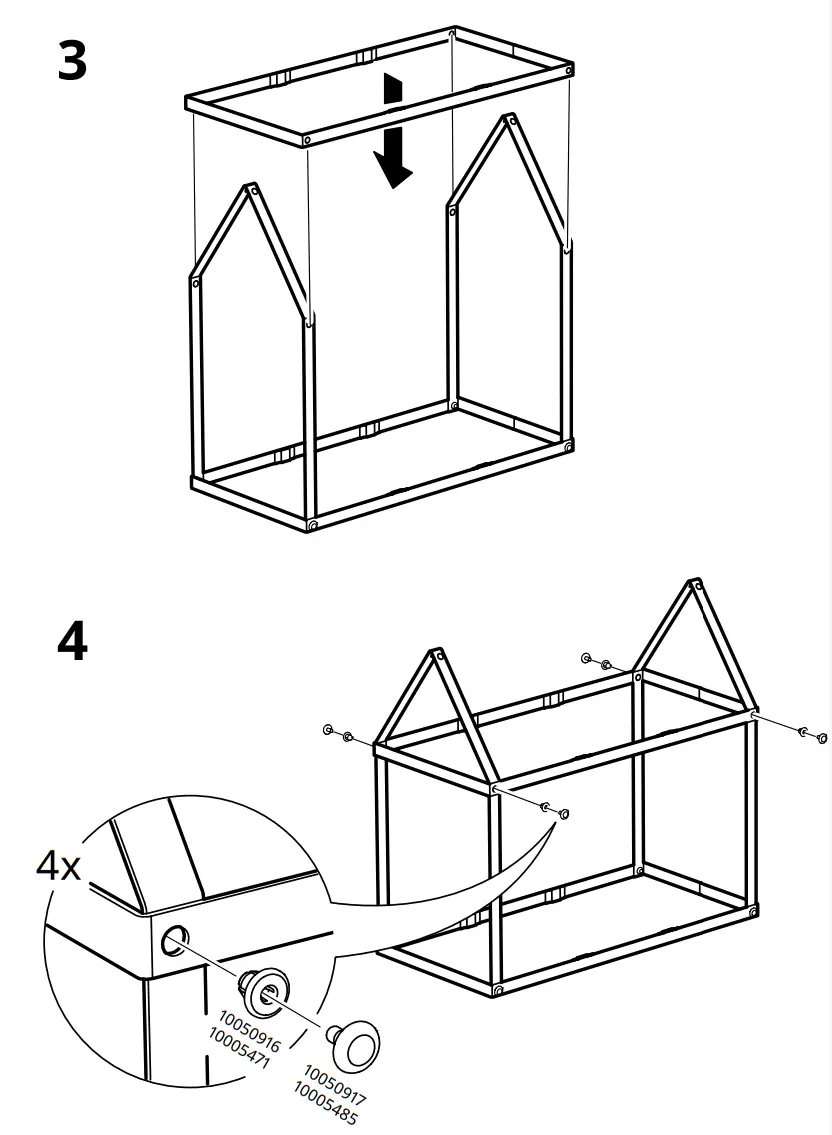 3

4

4x

10050916
10005471

10050917
10005485