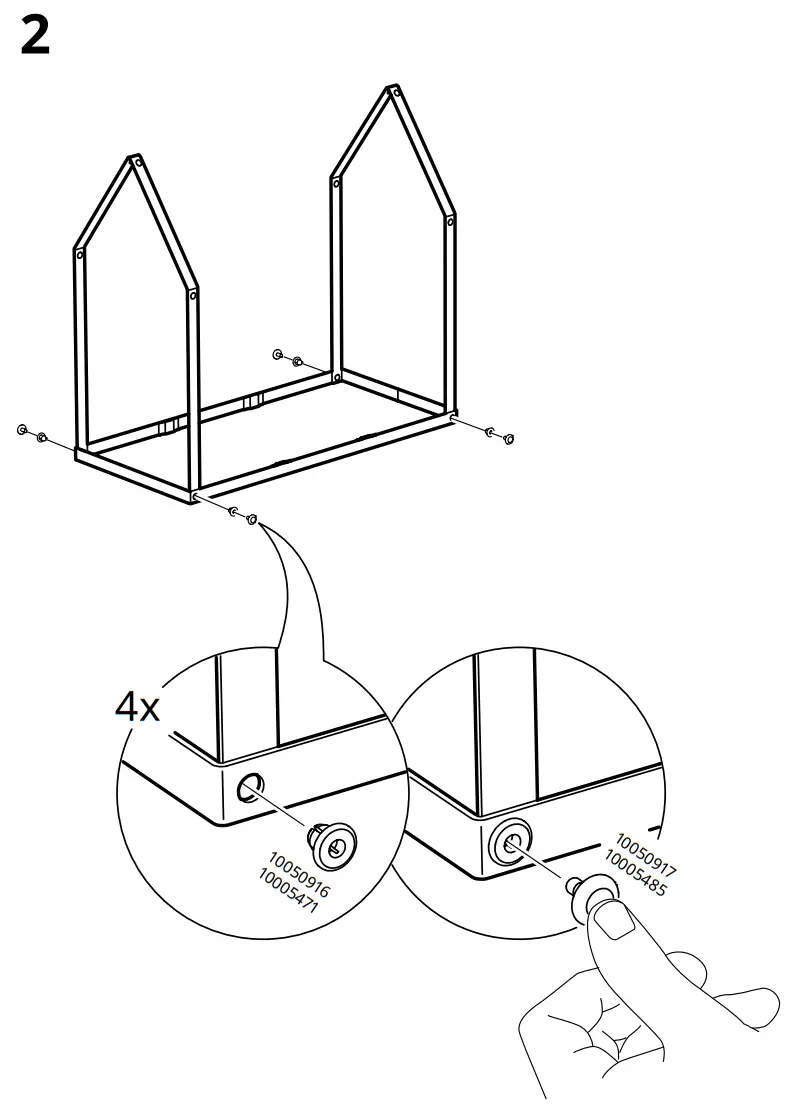 2

4x

10050916
10005471

10050917
10005485