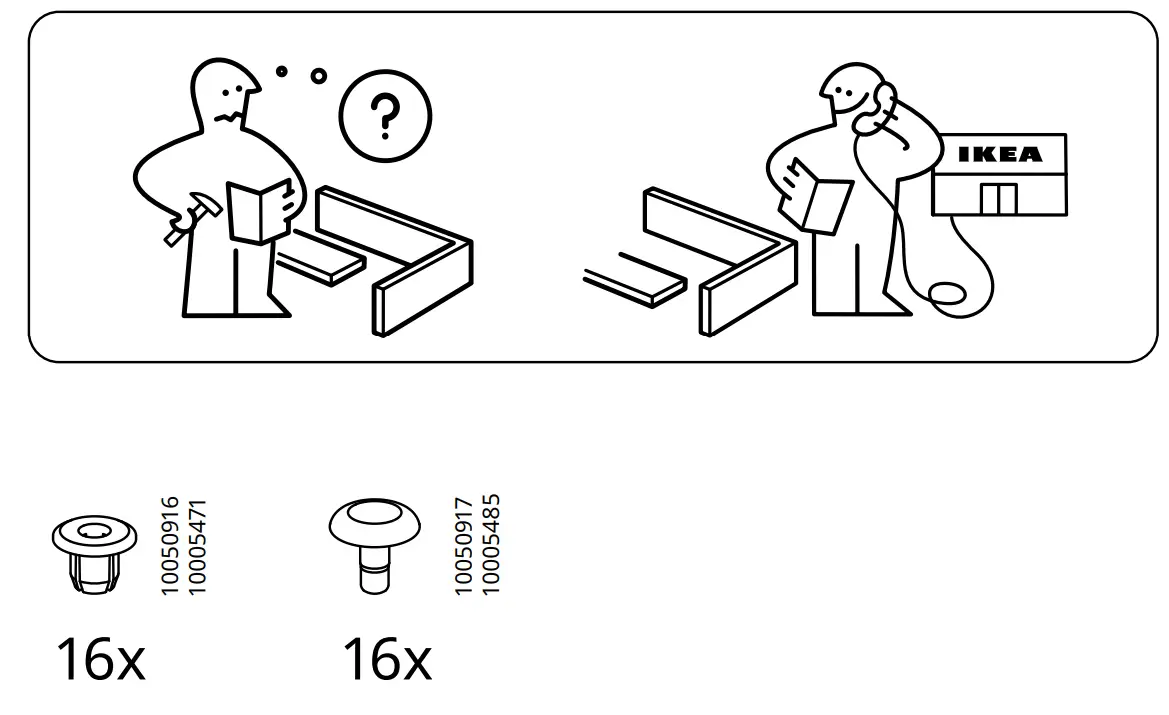 ?

IKEA

10050916
10005471

16x

10050917
10005485

16x