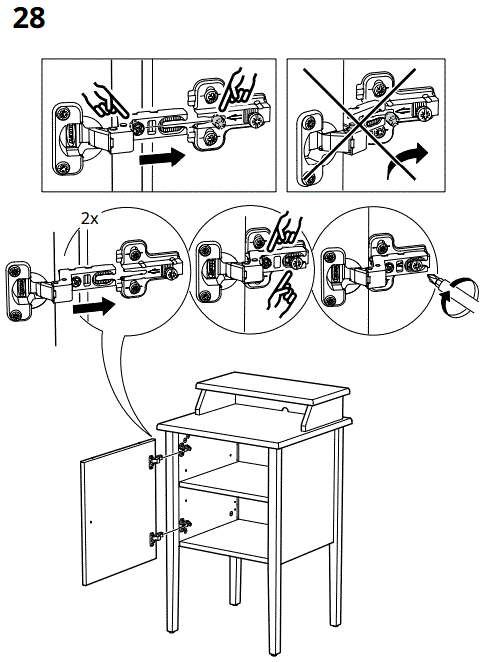 28

2x