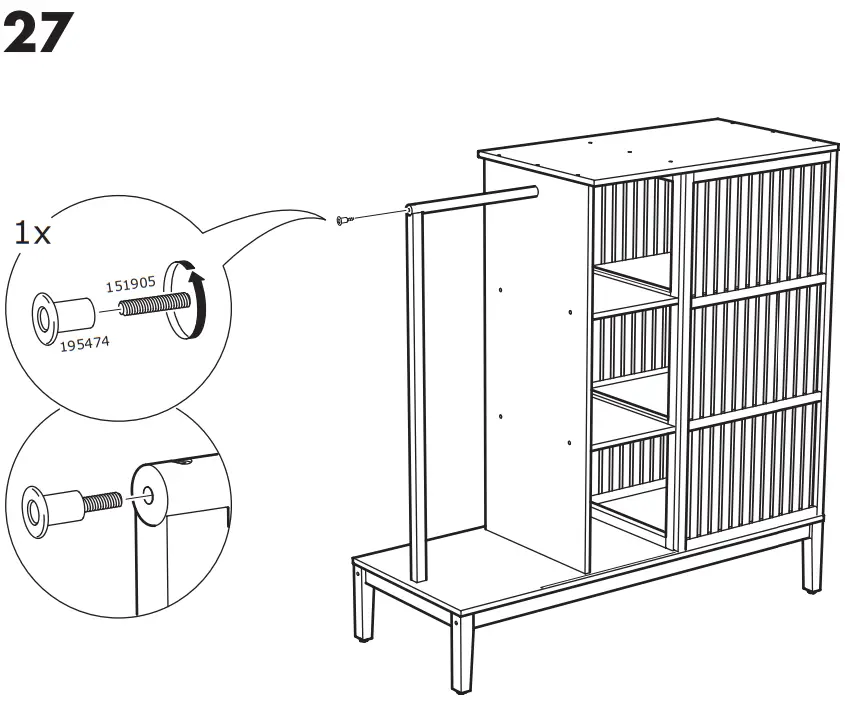 27

1x

151905

195474