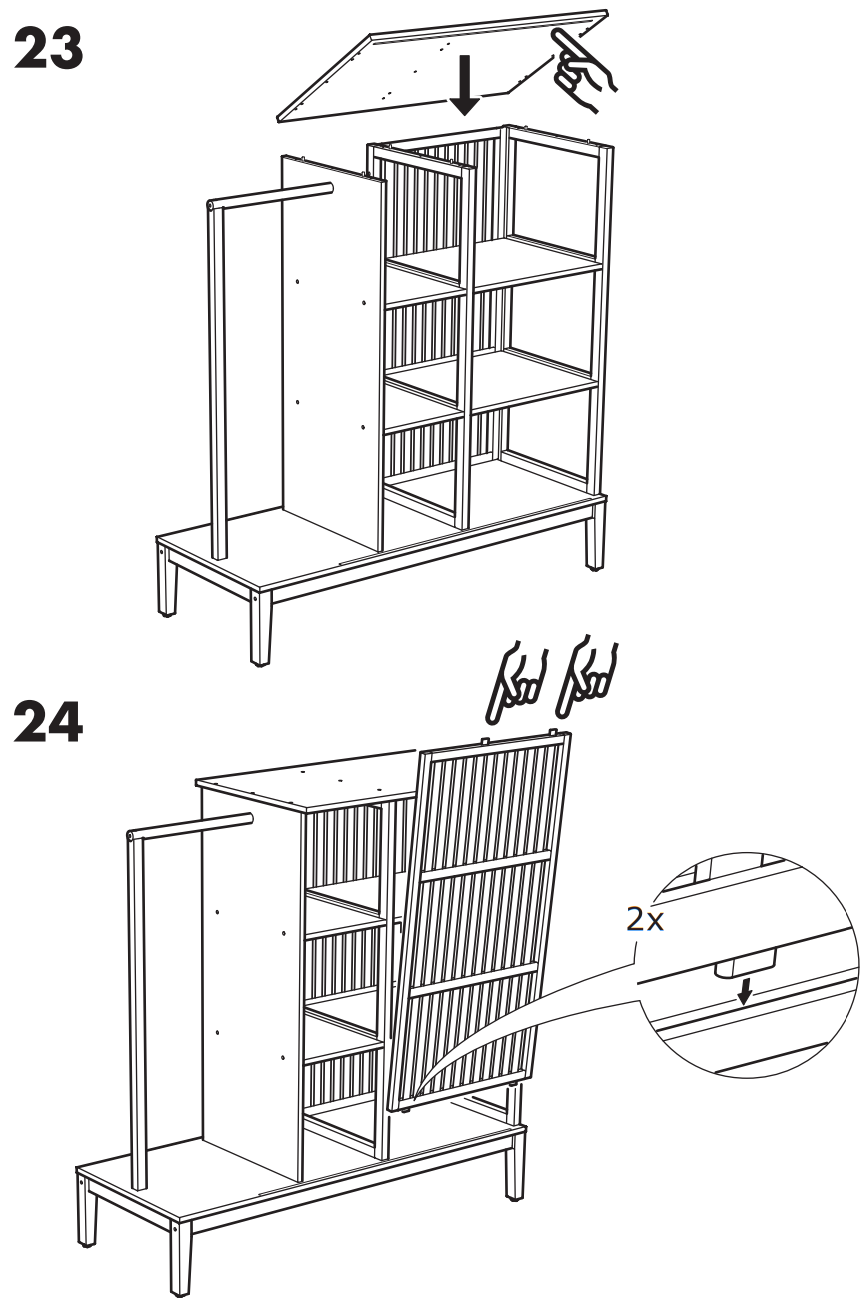 23

24

2x