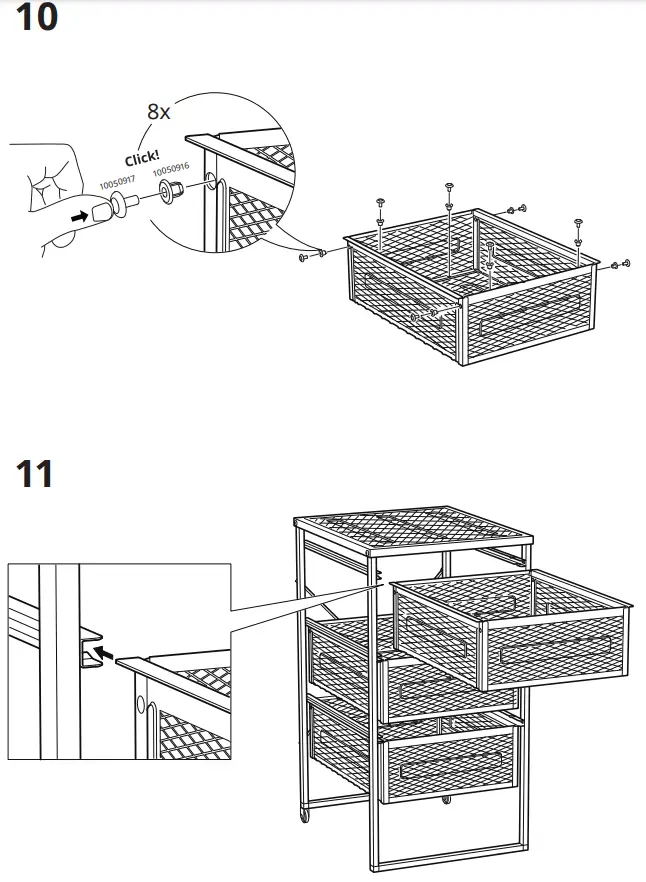 10

8x

Click!

10050917

10050916

11