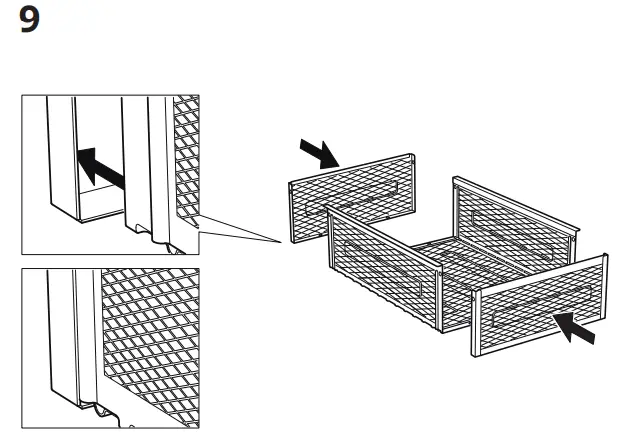 9