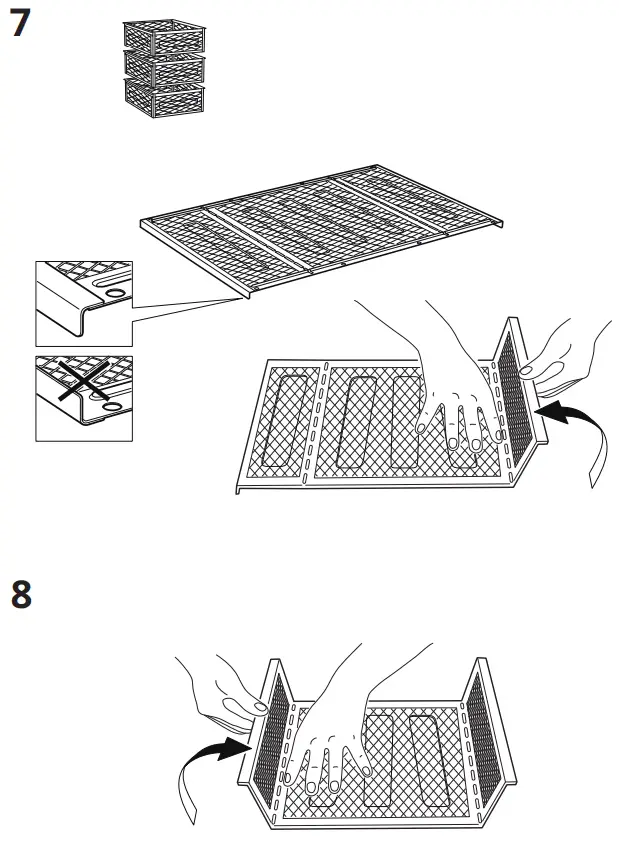 7

8