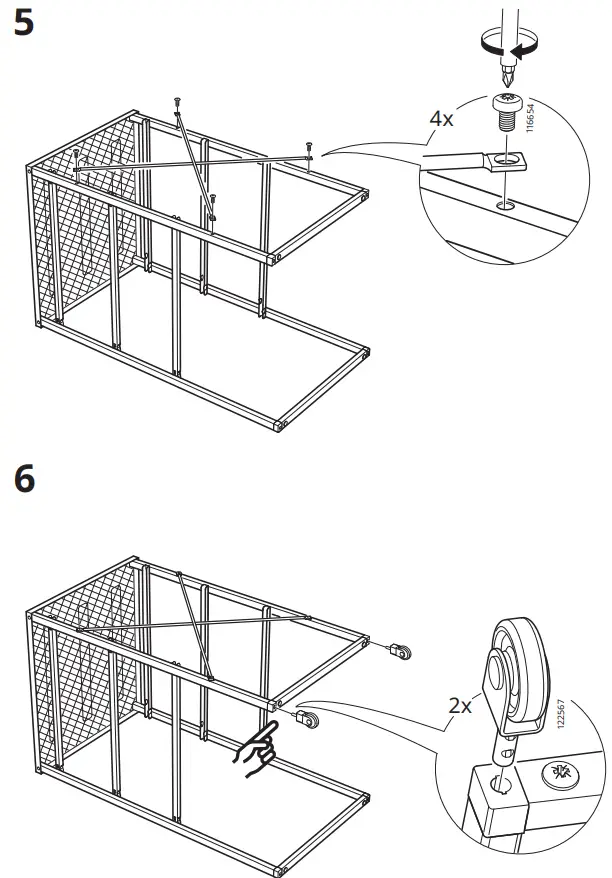 5

4x

116654

6

2x

122567