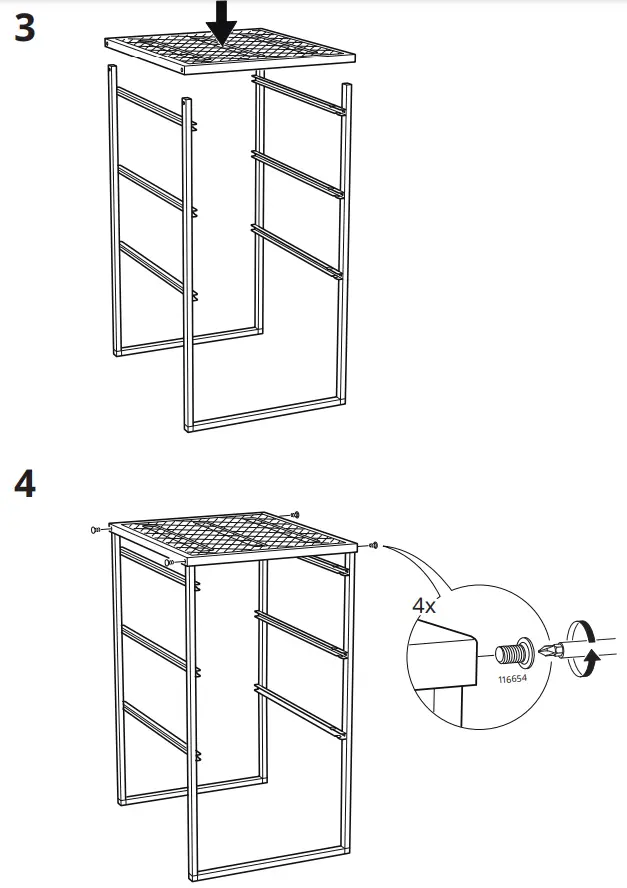 3

4

4x

116654