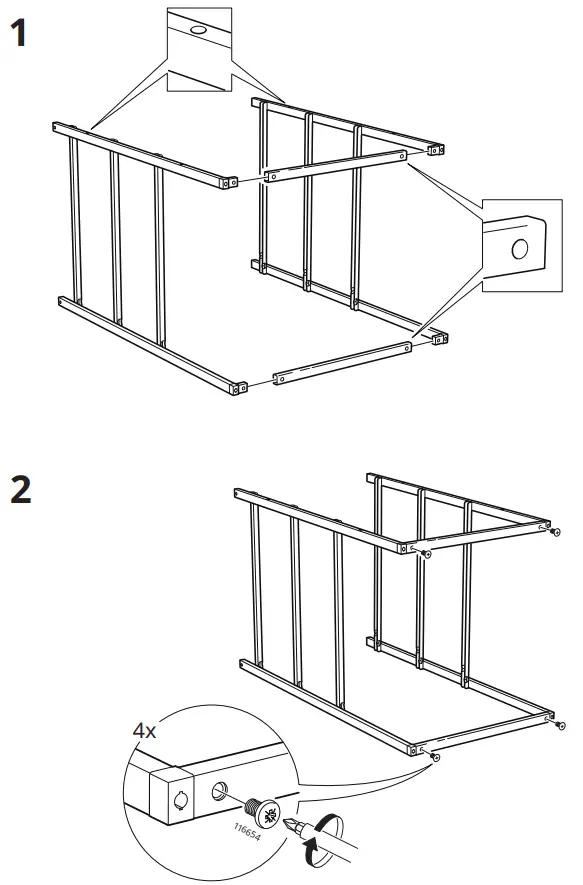 1

2

4x

116654