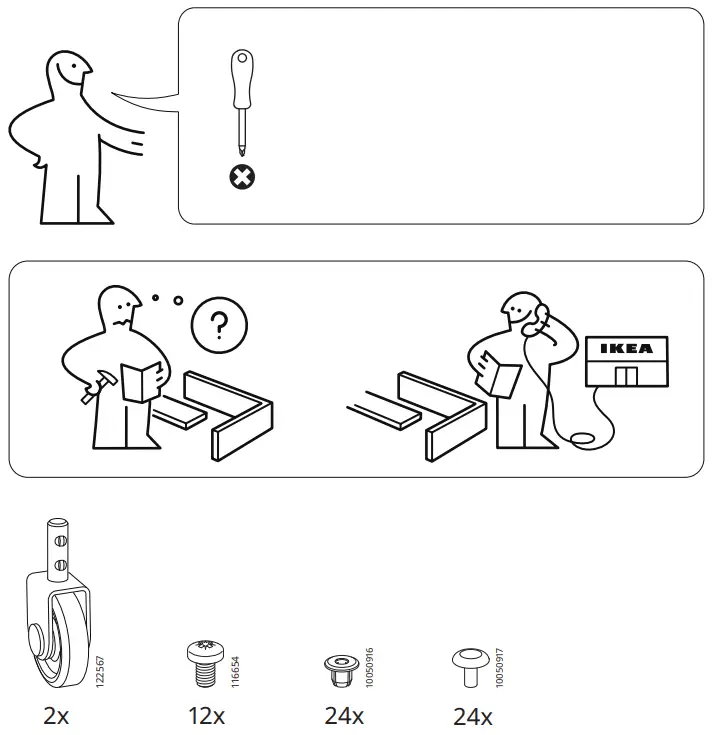 ?

IKEA

122567
2x

116654
12x

10050916
24x

10050917
24x