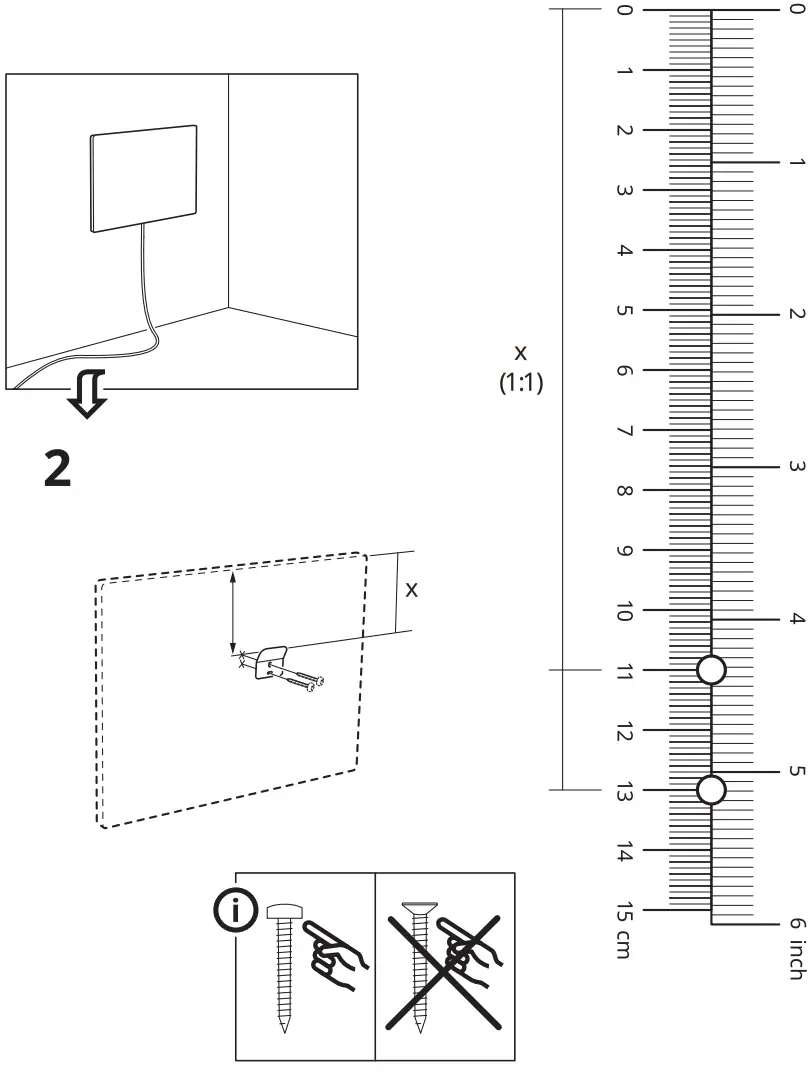 2

x

i

x
(1:1)

0
1
2
3
4
5
6
7
8
9
10
11
12
13
14
15 cm

0
1
2
3
4
5
6 inch