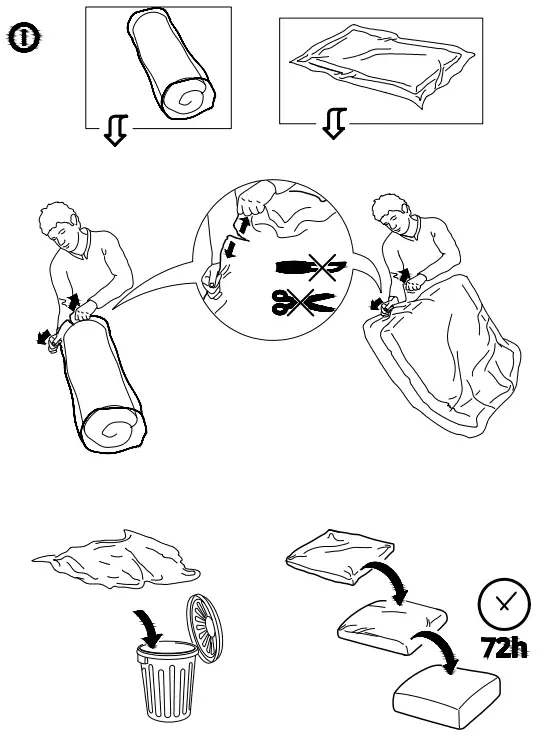 72h