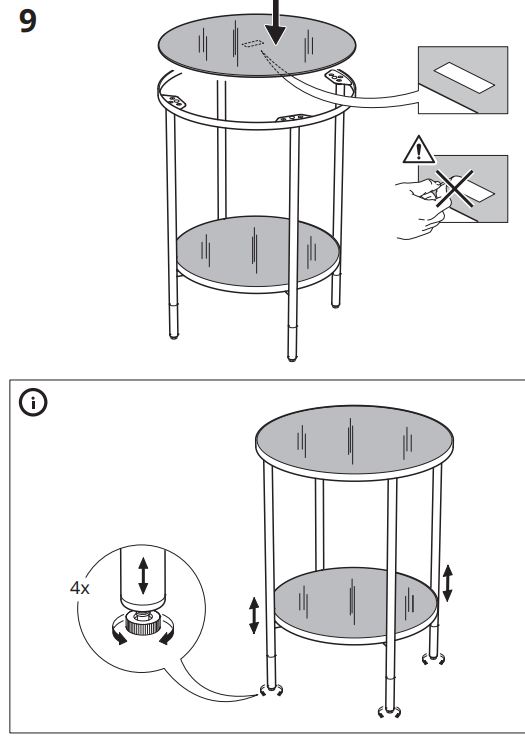 9

4x