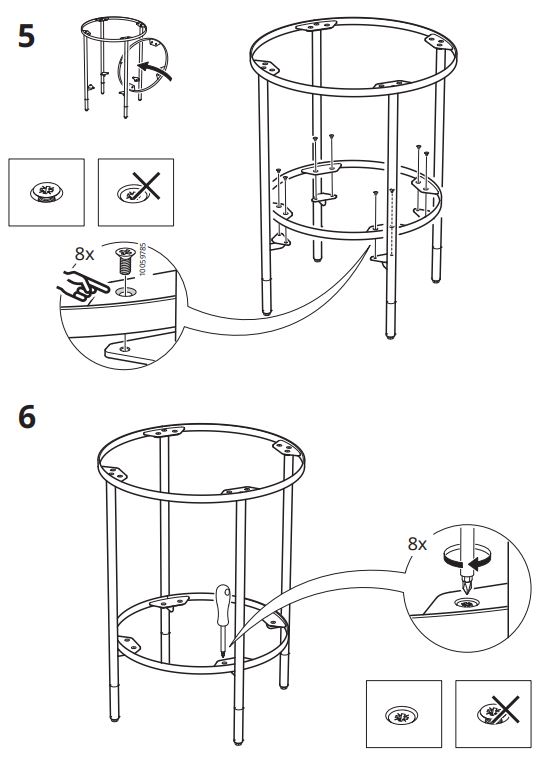 5

8x

10059785

6

8x