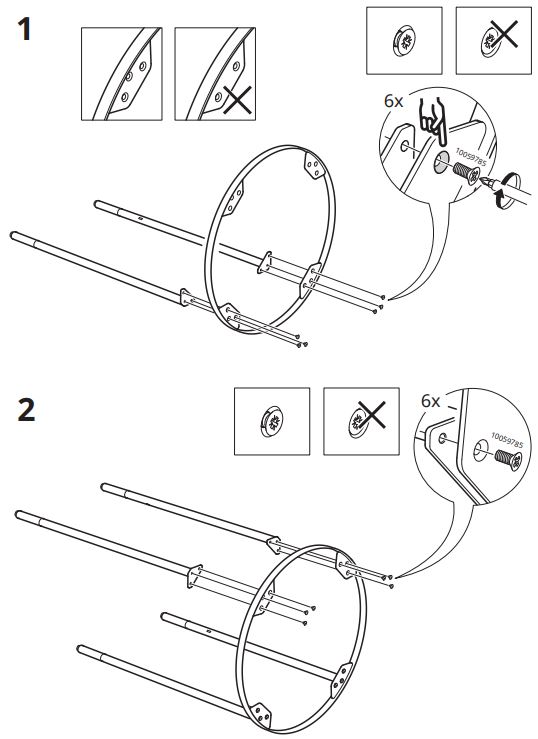 1

6x

10059785

2

6x

10059785