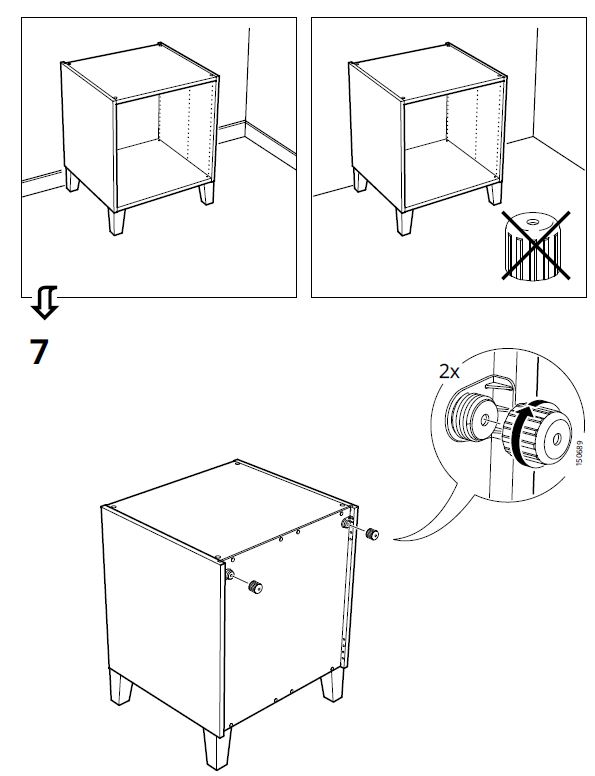 7

2x

150689