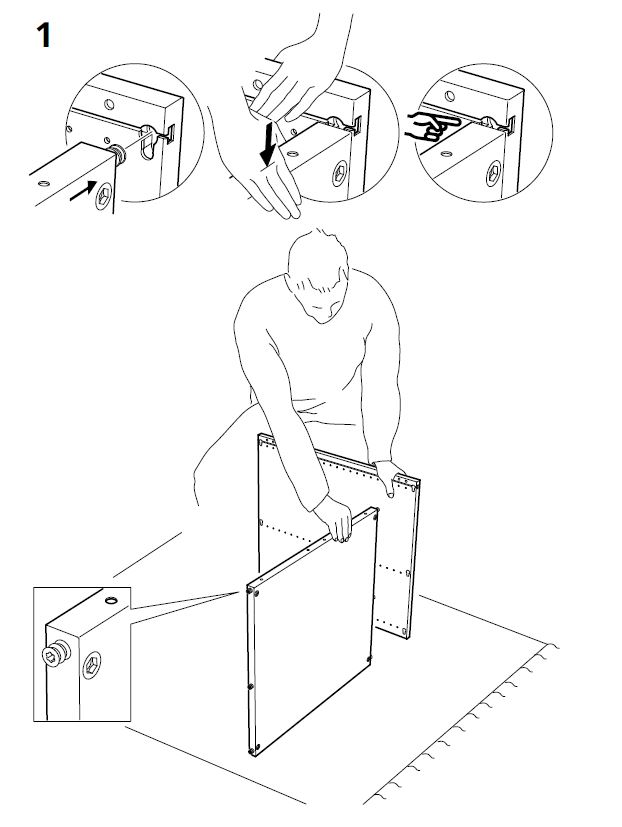 1