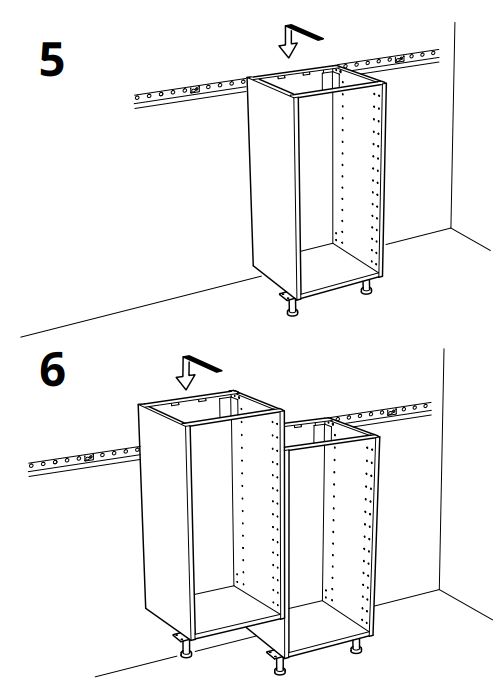 5

6