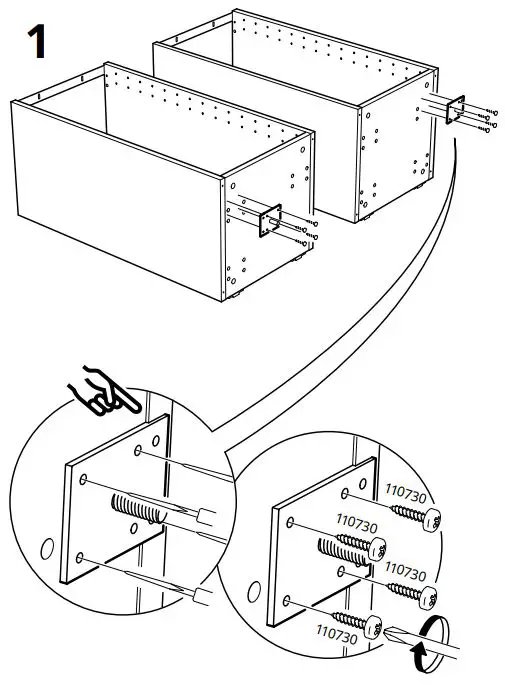 1

110730

110730

110730

110730