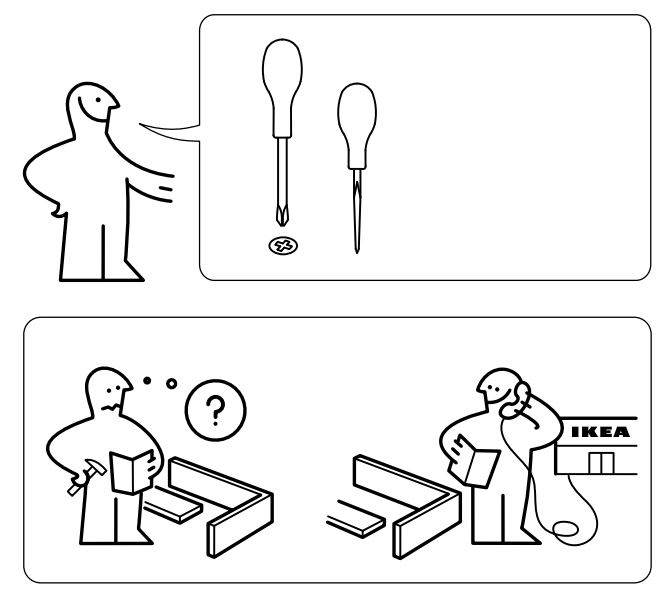 ?

IKEA