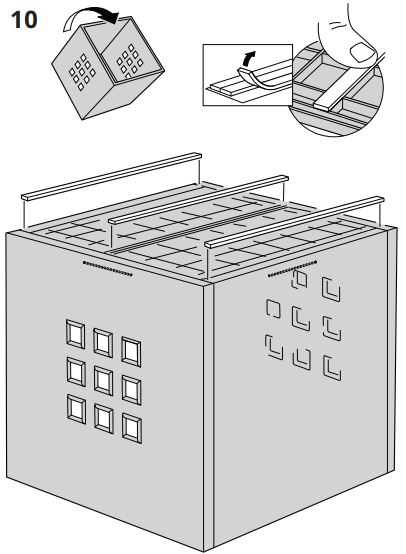 10