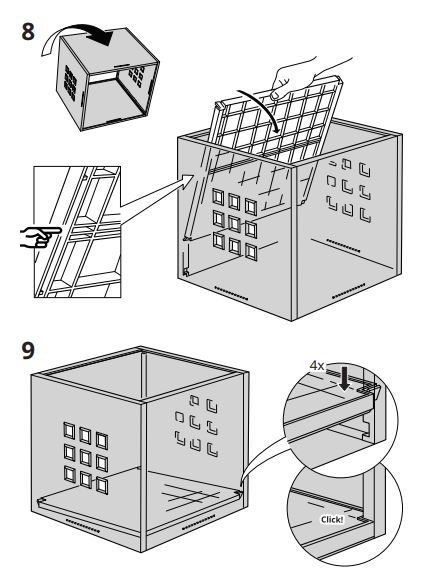 8

9

4x

Click!