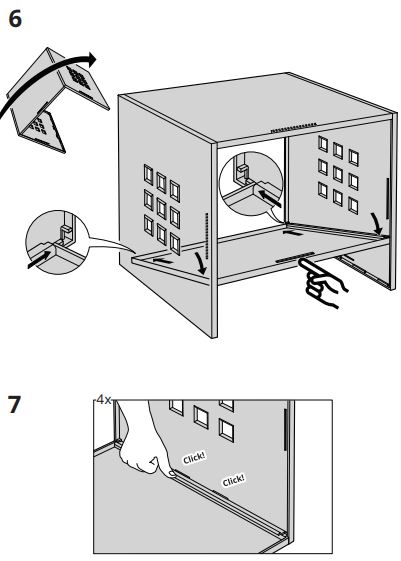 6

7

4x

Click!

Click!