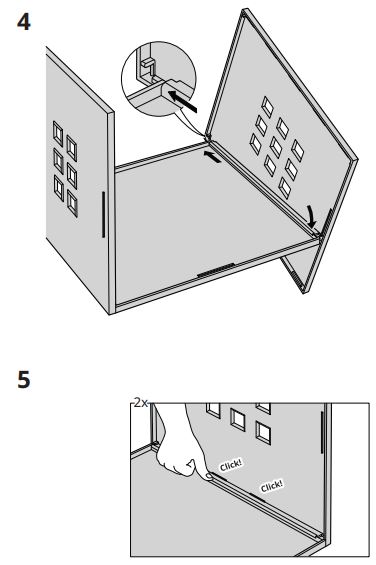 4

5

2x

Click!

Click!