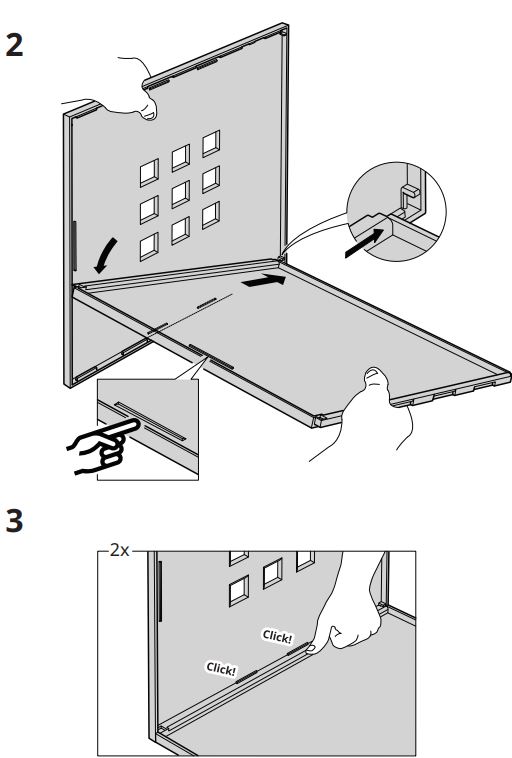 2

3

2x

Click!

Click!