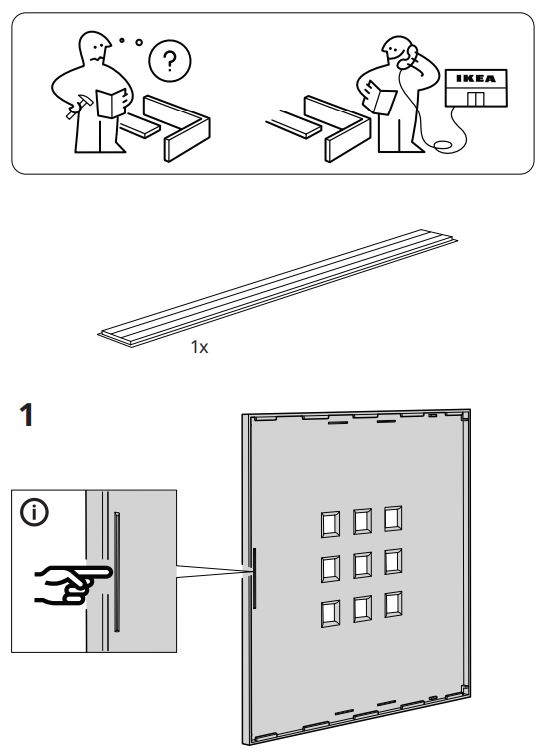 ?

IKEA

1x

1

i