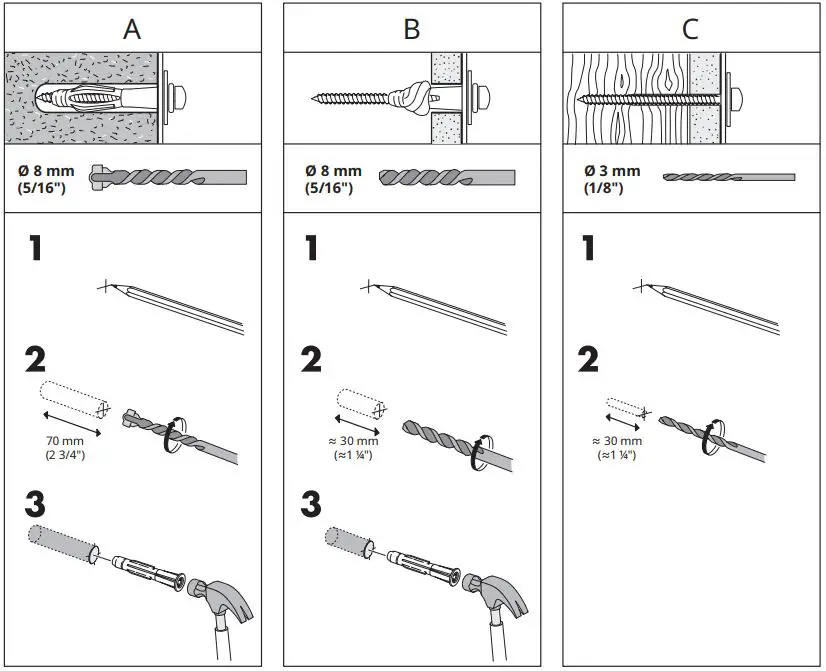 A

Ø 8 mm
(5/16")

1

2

70 mm
(2 3/4")

3

B

Ø 8 mm
(5/16")

1

2

≈ 30 mm
(≈1 ¼")

3

C

Ø 3 mm
(1/8")

1

2

≈ 30 mm
(≈1 ¼")