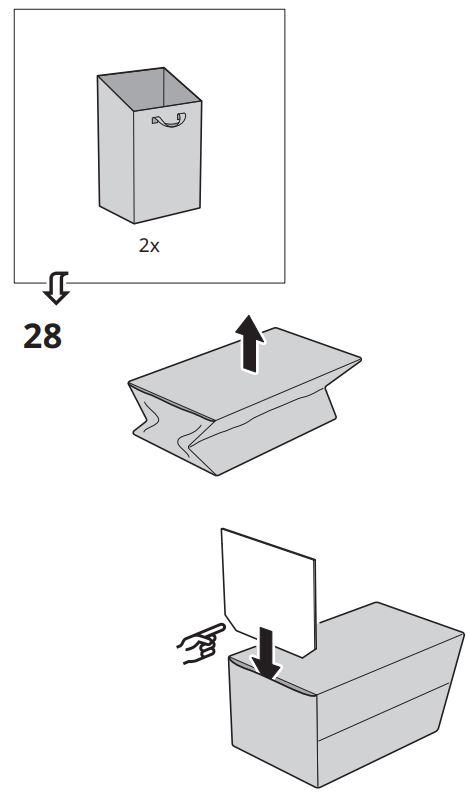 2x

28