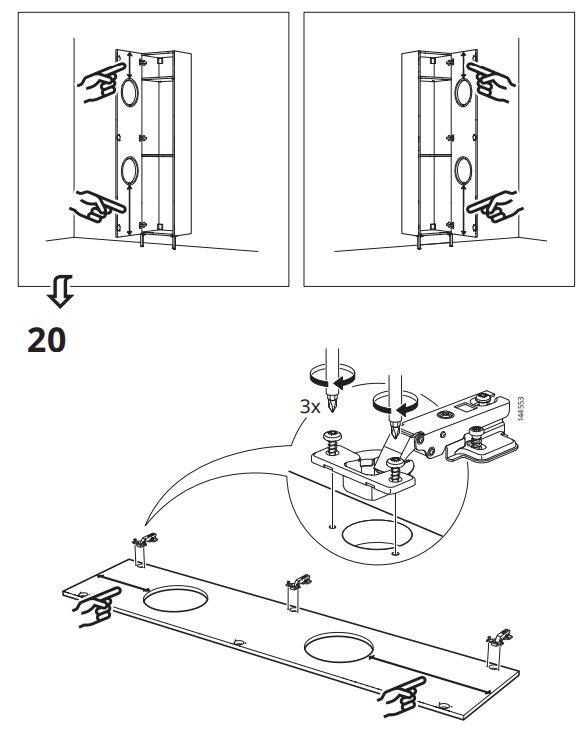 20

3x

144553