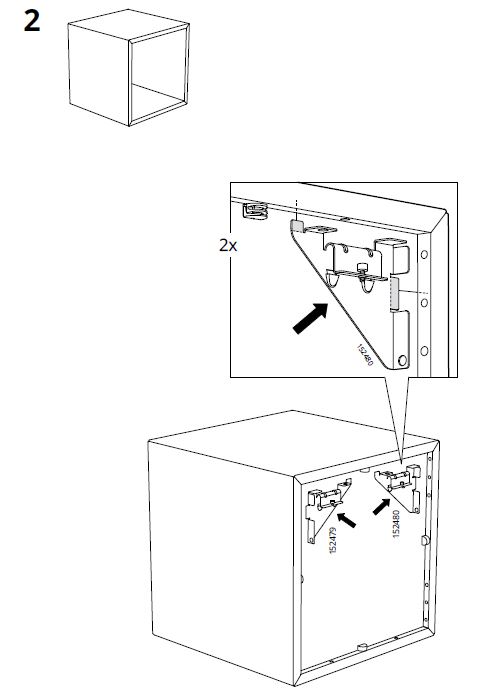 2

2x

152480

152479

152480