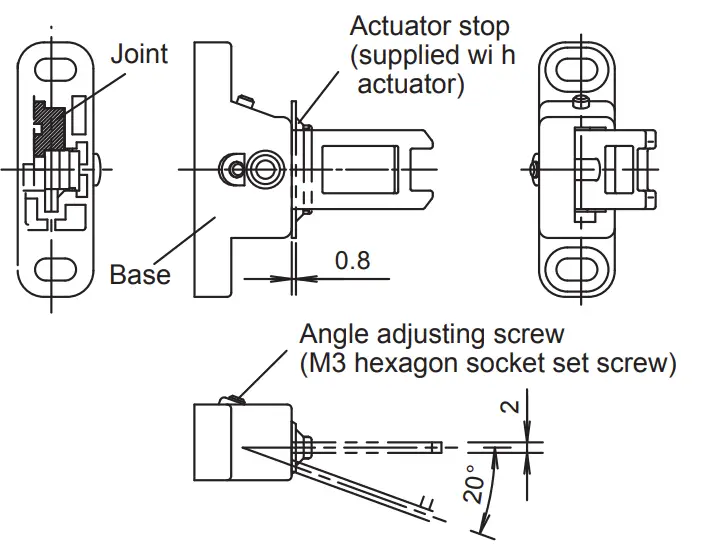 Joint

Actuator stop (supplied wi h actuator)

Base

0.8

Angle adjusting screw (M3 hexagon socket set screw)

2

20°