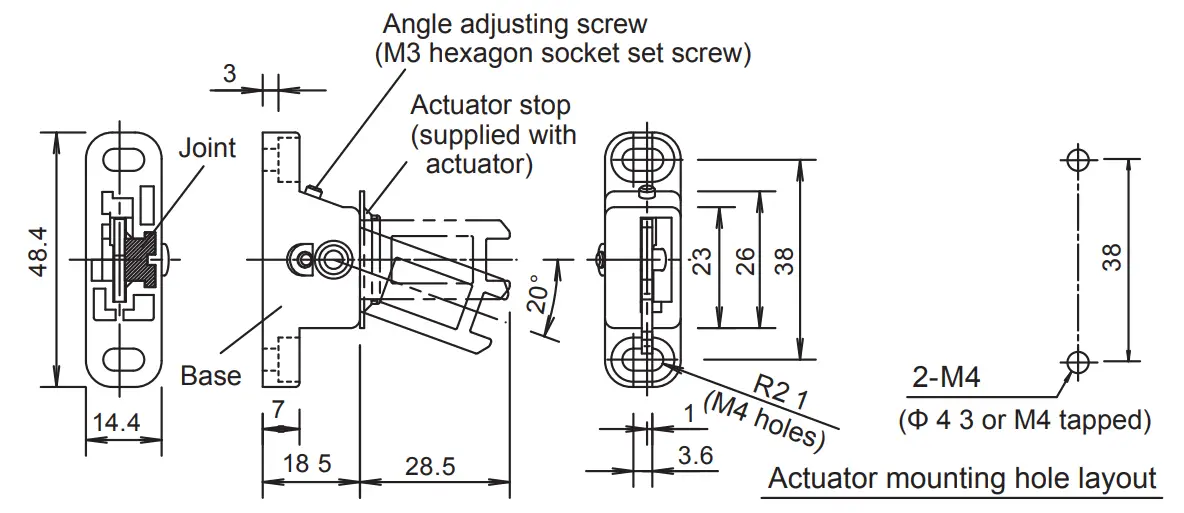 Angle adjusting screw
(M3 hexagon socket set screw)

3

Actuator stop
(supplied with
actuator)

Joint

48.4

Base

14.4

7

18 5

28.5

20°

23

26

38

R2 1
(M4 holes)

1

3.6

38

2-M4
(Φ 4 3 or M4 tapped)

Actuator mounting hole layout