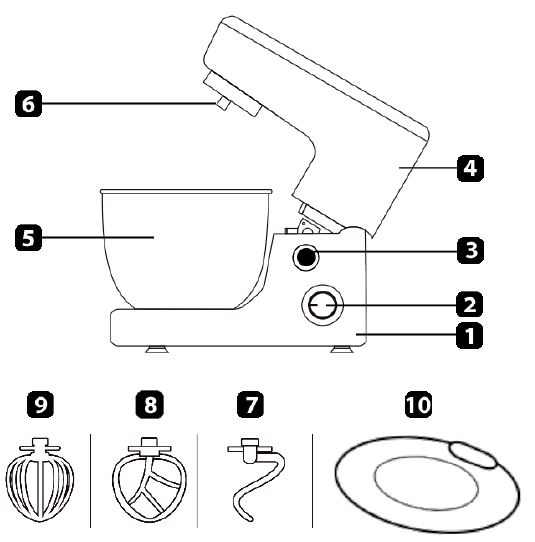 6
4
5
3
2
1
9
8
7
10