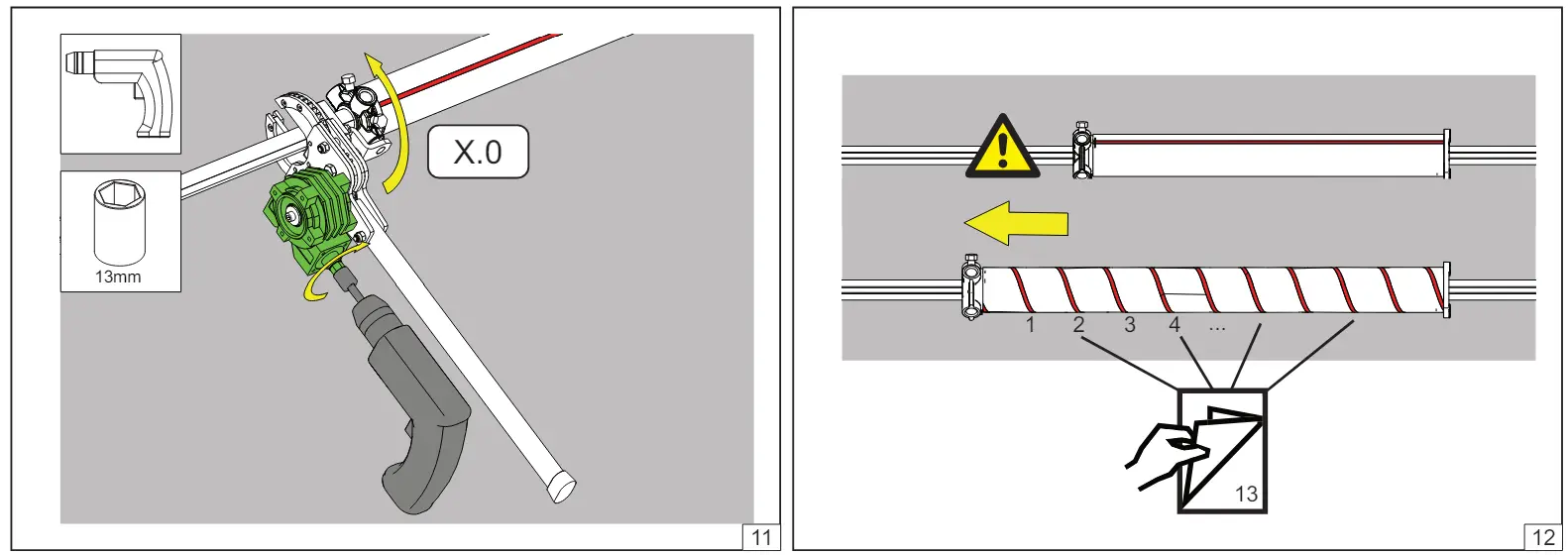 13mm

X.0

11

1 2 3 4 ...

13

12