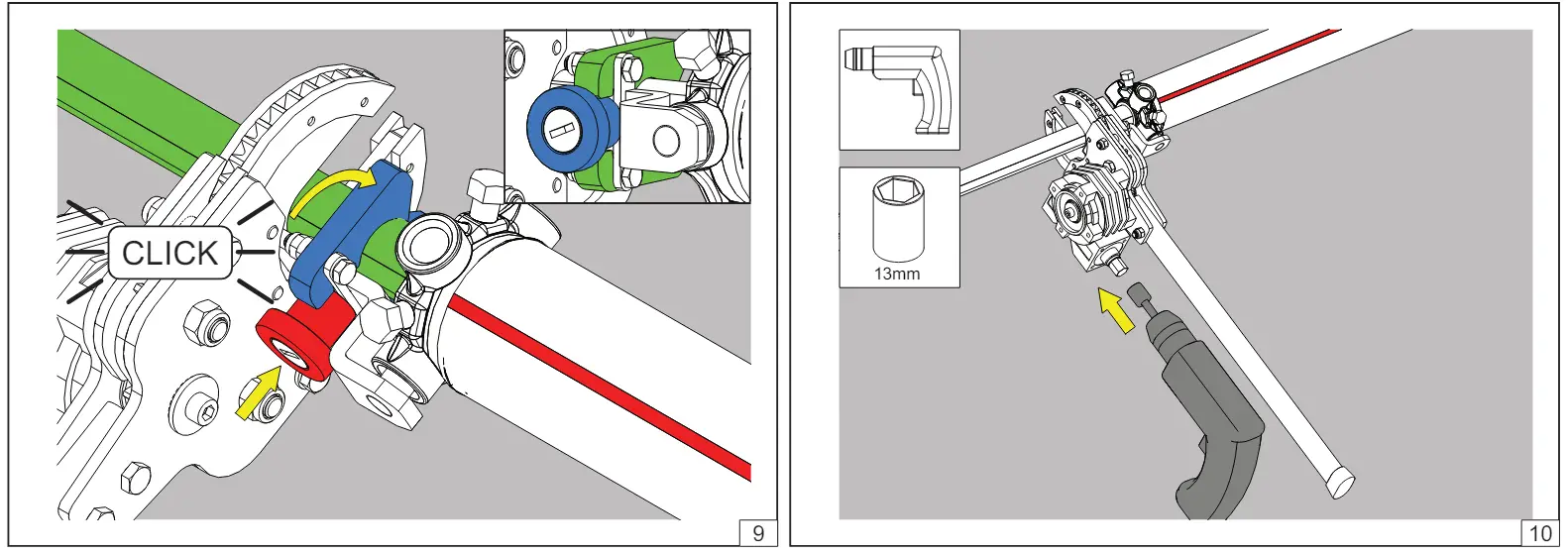 CLICK

9

13mm

10