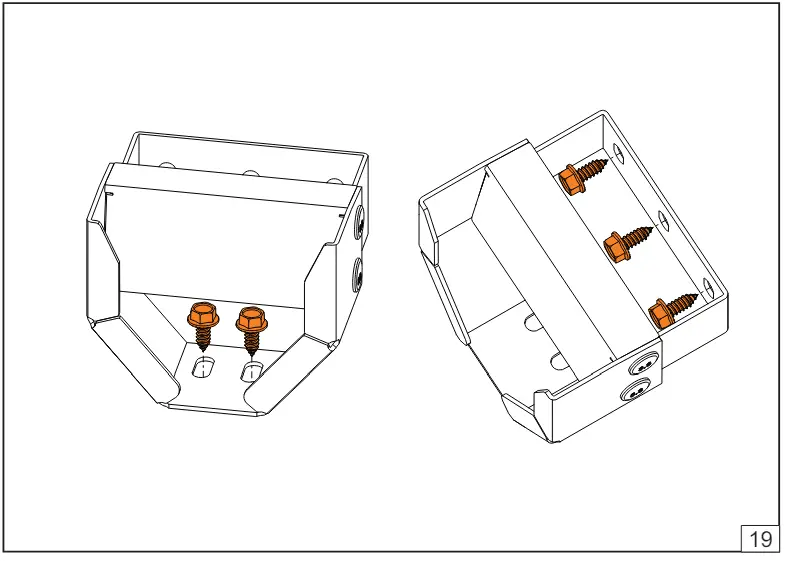 19