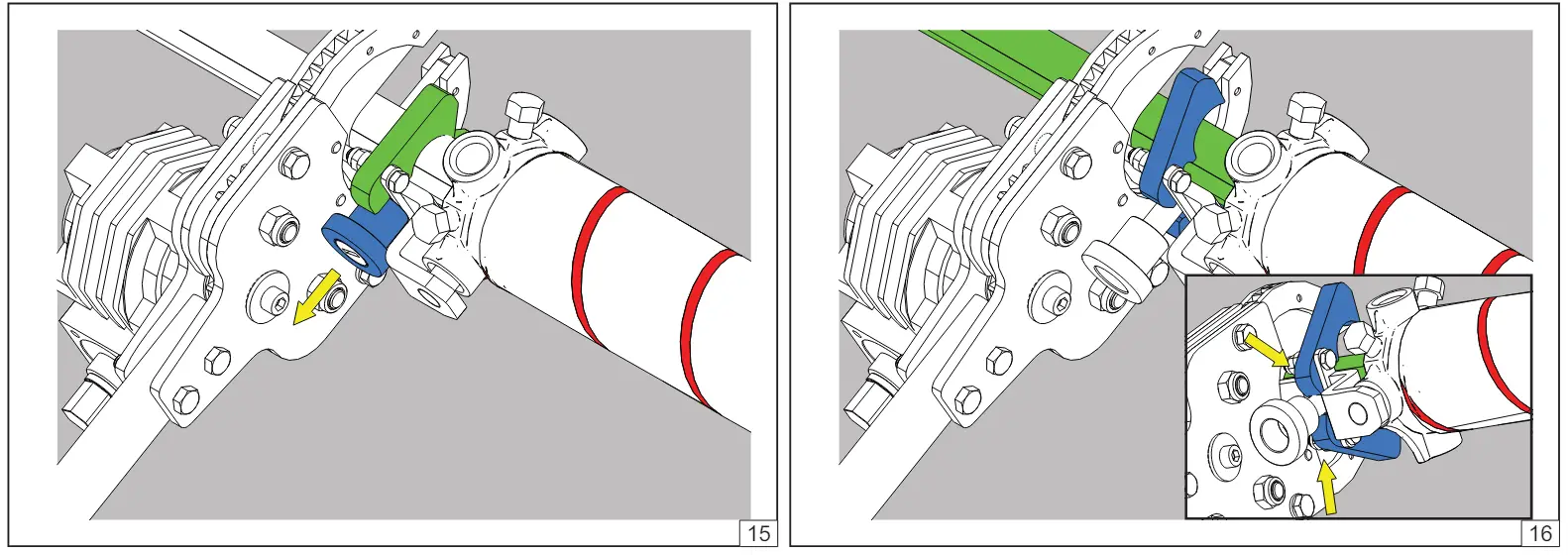 15

16