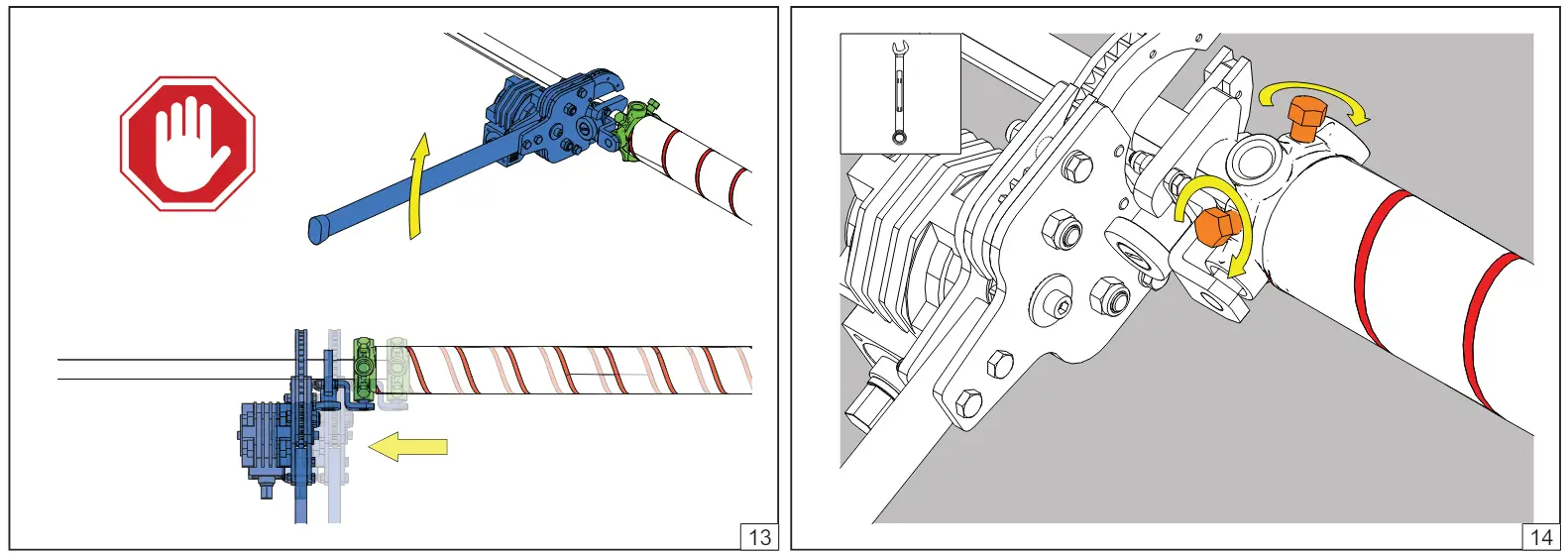 13

14