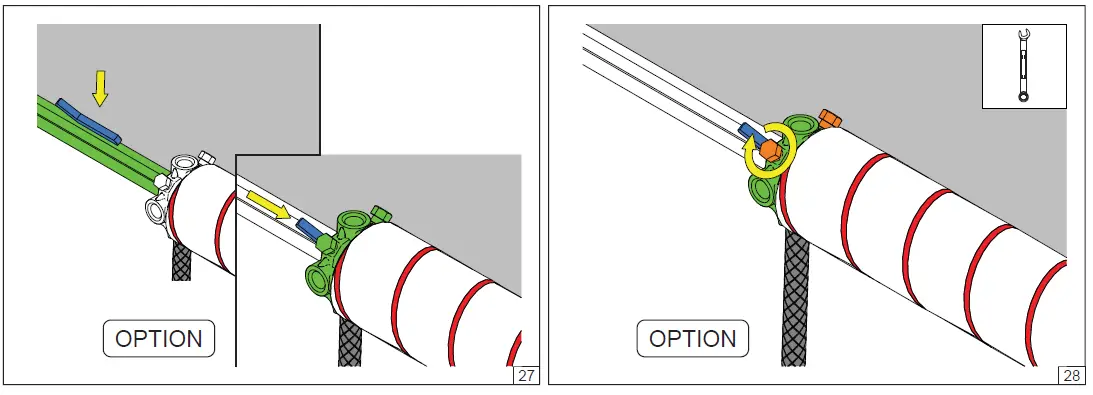 OPTION

27

OPTION

28