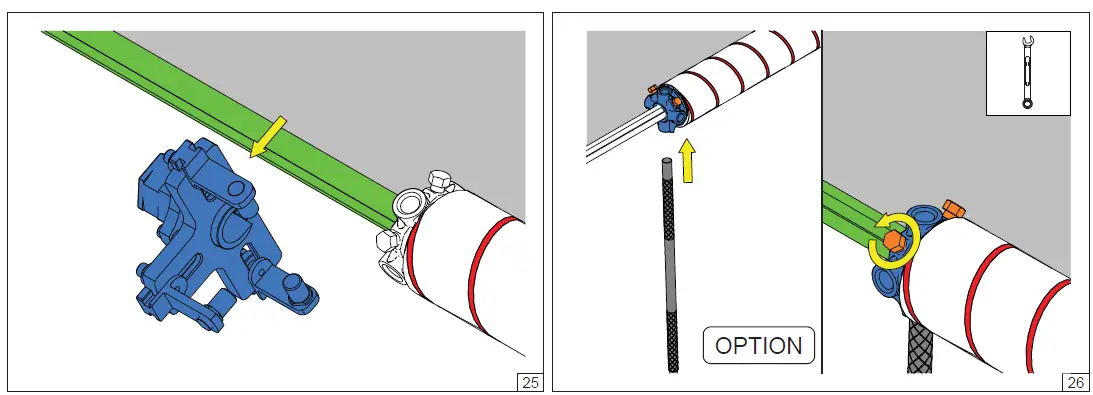 25

OPTION

26