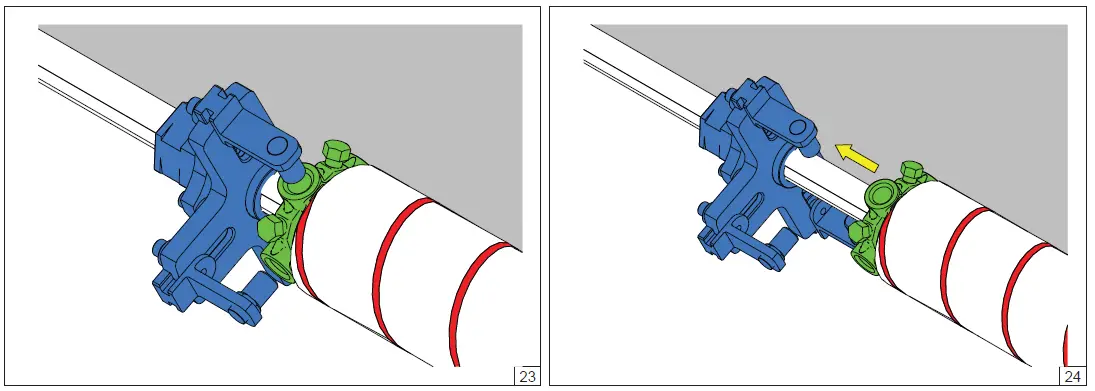 23

24