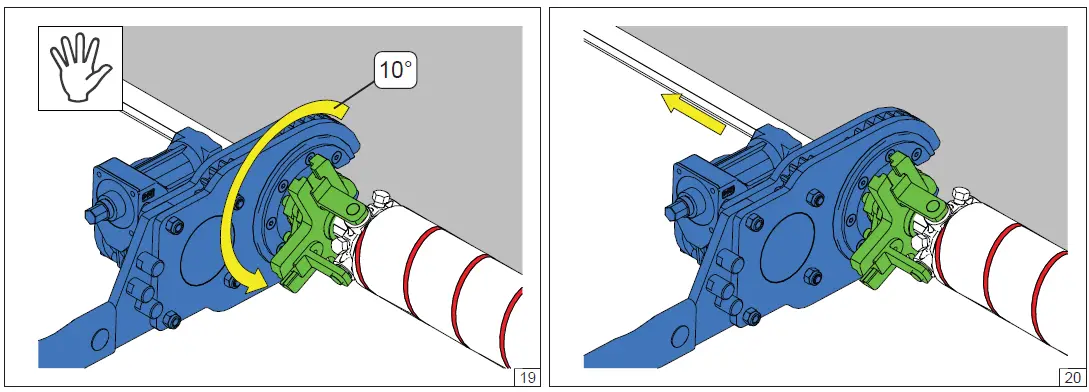 10°

19

20