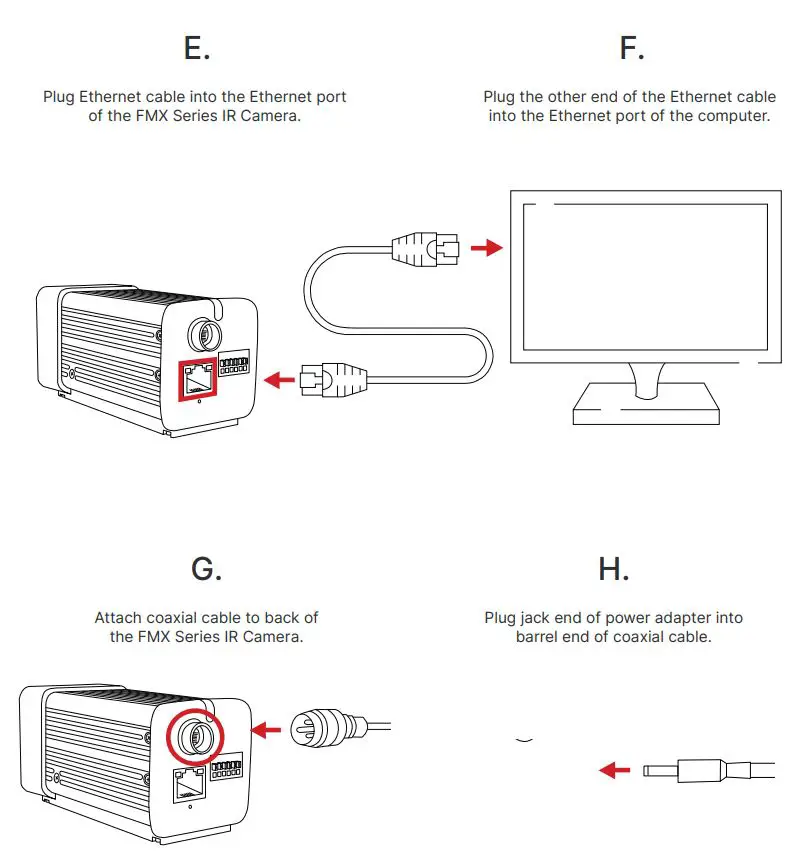 E.

Plug Ethernet cable into the Ethernet port of the FMX Series IR Camera.

F.

Plug the other end of the Ethernet cable into the Ethernet port of the computer.

G.

Attach coaxial cable to back of the FMX Series IR Camera.

H.

Plug jack end of power adapter into barrel end of coaxial cable.