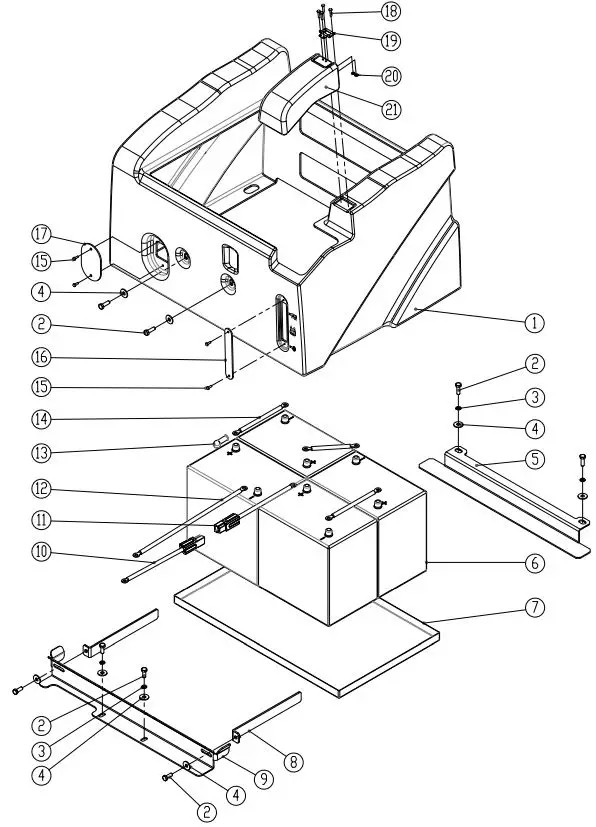 18
19
20
21
17
15
4
2
16
15
1
2
3
4
5
14
13
12
11
10
6
7
2
3
4
8
9
4
2