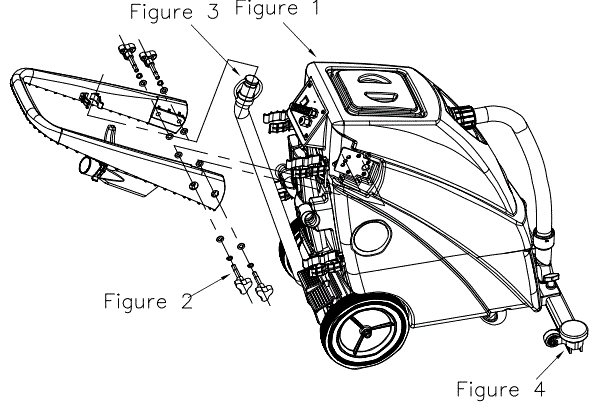 Figure 3 Figure 1

Figure 2

Figure 4