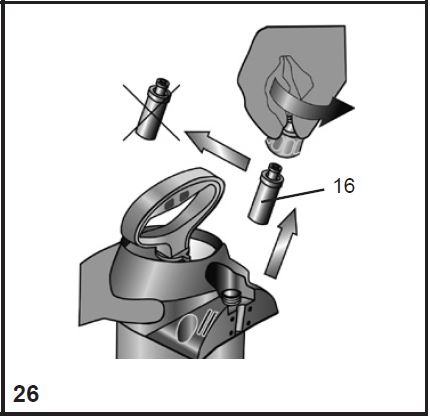 16

26